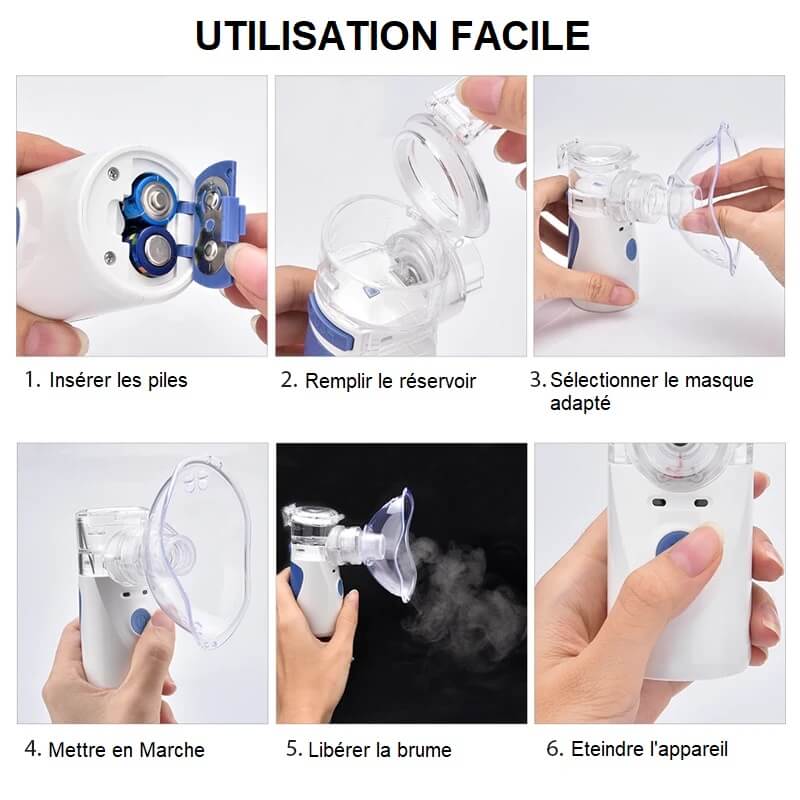 UTILISATION FACILE

1. Insérer les piles

2. Remplir le réservoir

3. Sélectionner le masque adapté

4. Mettre en Marche

5. Libérer la brume

6. Eteindre l'appareil