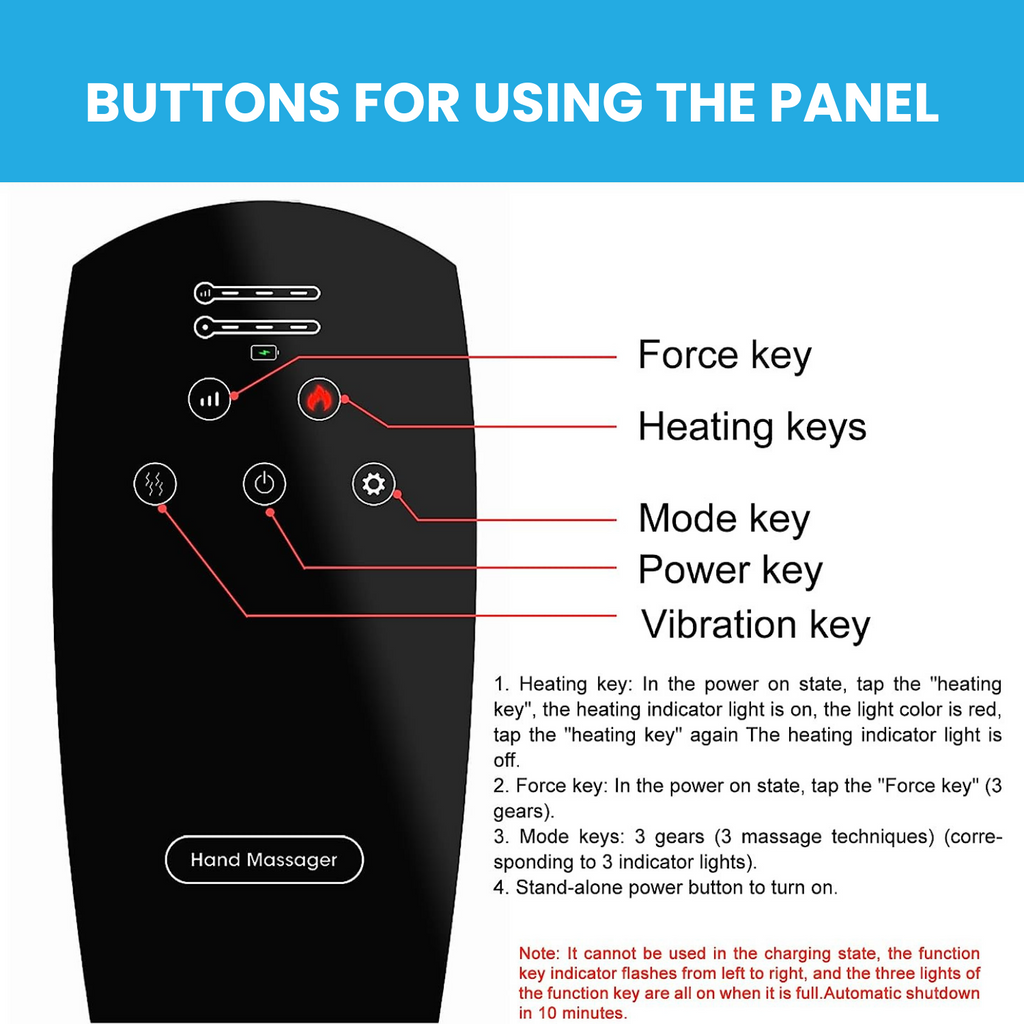 BUTTONS FOR USING THE PANEL

Force key
Heating keys
Mode key
Power key
Vibration key

Hand Massager

1. Heating key: In the power on state, tap the "heating key", the heating indicator light is on, the light color is red, tap the "heating key" again The heating indicator light is off.
2. Force key: In the power on state, tap the "Force key" (3 gears).
3. Mode keys: 3 gears (3 massage techniques) (corresponding to 3 indicator lights).
4. Stand-alone power button to turn on.

Note: It cannot be used in the charging state, the function key indicator flashes from left to right, and the three lights of the function key are all on when it is full.Automatic shutdown in 10 minutes.